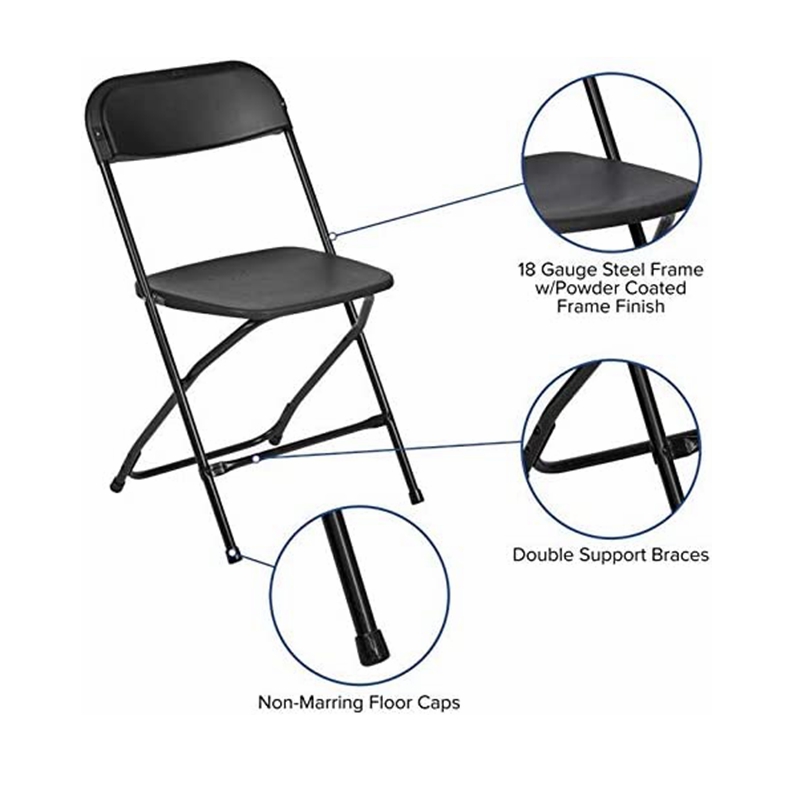 18 Gauge Steel Frame w/Powder Coated Frame Finish

Double Support Braces

Non-Marring Floor Caps