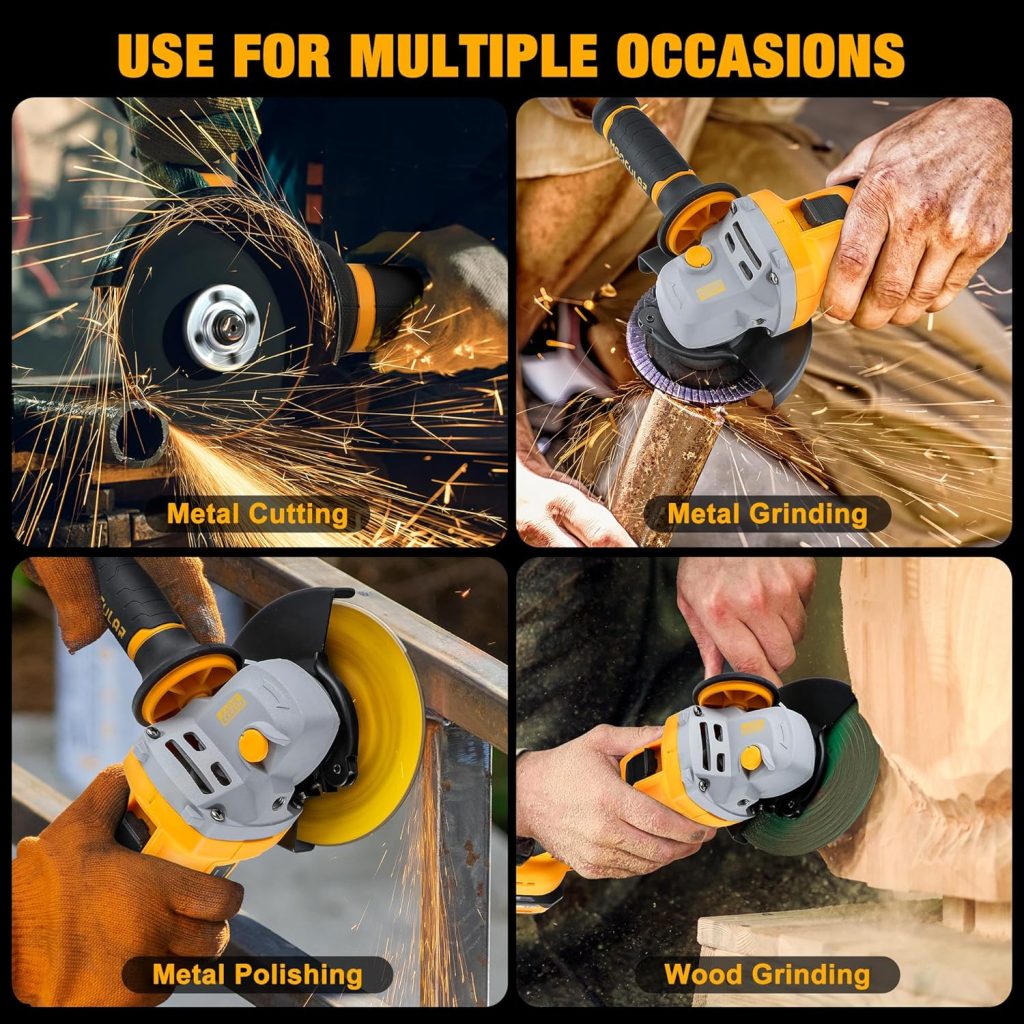 USE FOR MULTIPLE OCCASIONS

Metal Cutting

Metal Grinding

Metal Polishing

Wood Grinding